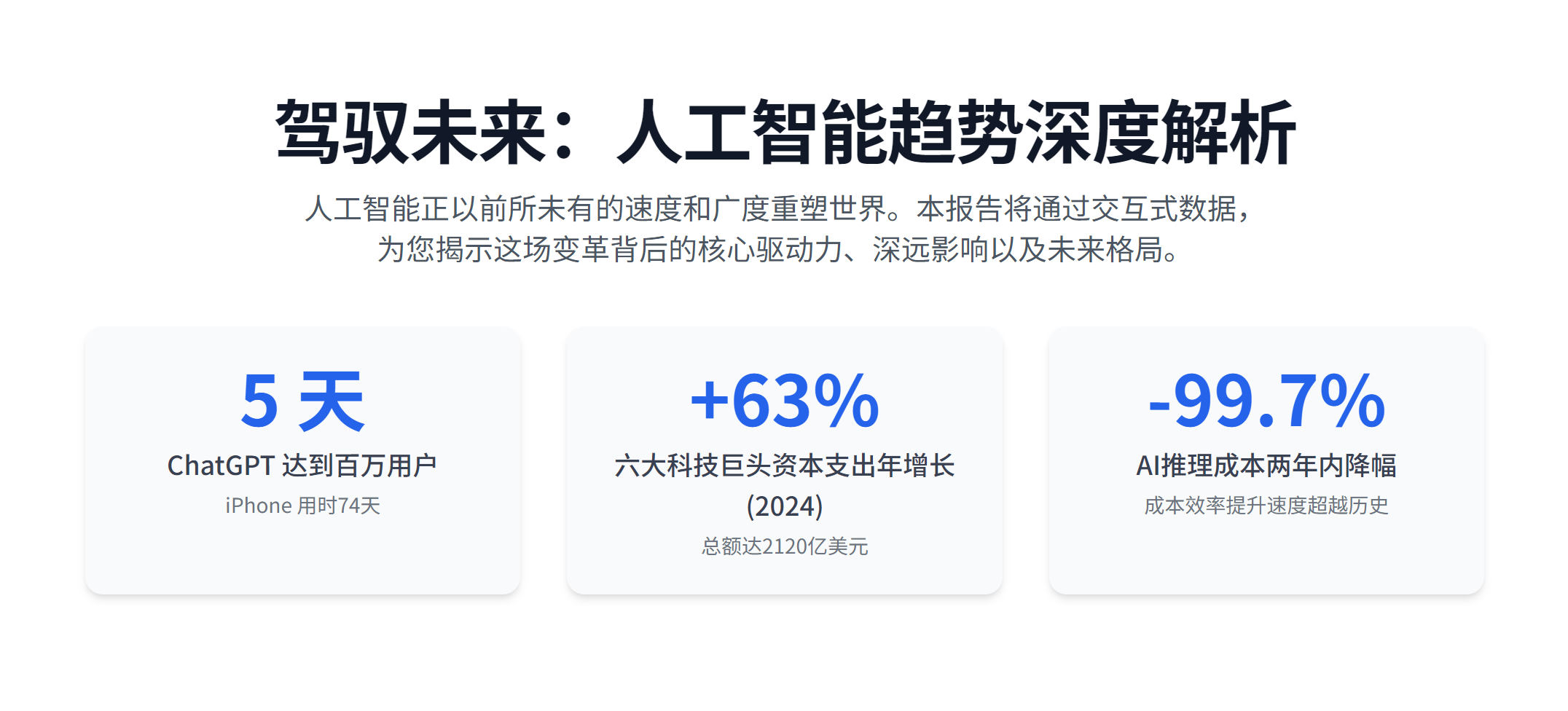 驾驭未来：人工智能趋势深度解析

人工智能正以前所未有的速度和广度重塑世界。本报告将通过交互式数据，为您揭示这场变革背后的核心驱动力、深远影响以及未来格局。

5天

ChatGPT达到百万用户

iPhone用时74天

+63%

六大科技巨头资本支出年增长(2024)

总额达2120亿美元

-99.7%

AI推理成本两年内降幅

成本效率提升速度超越历史